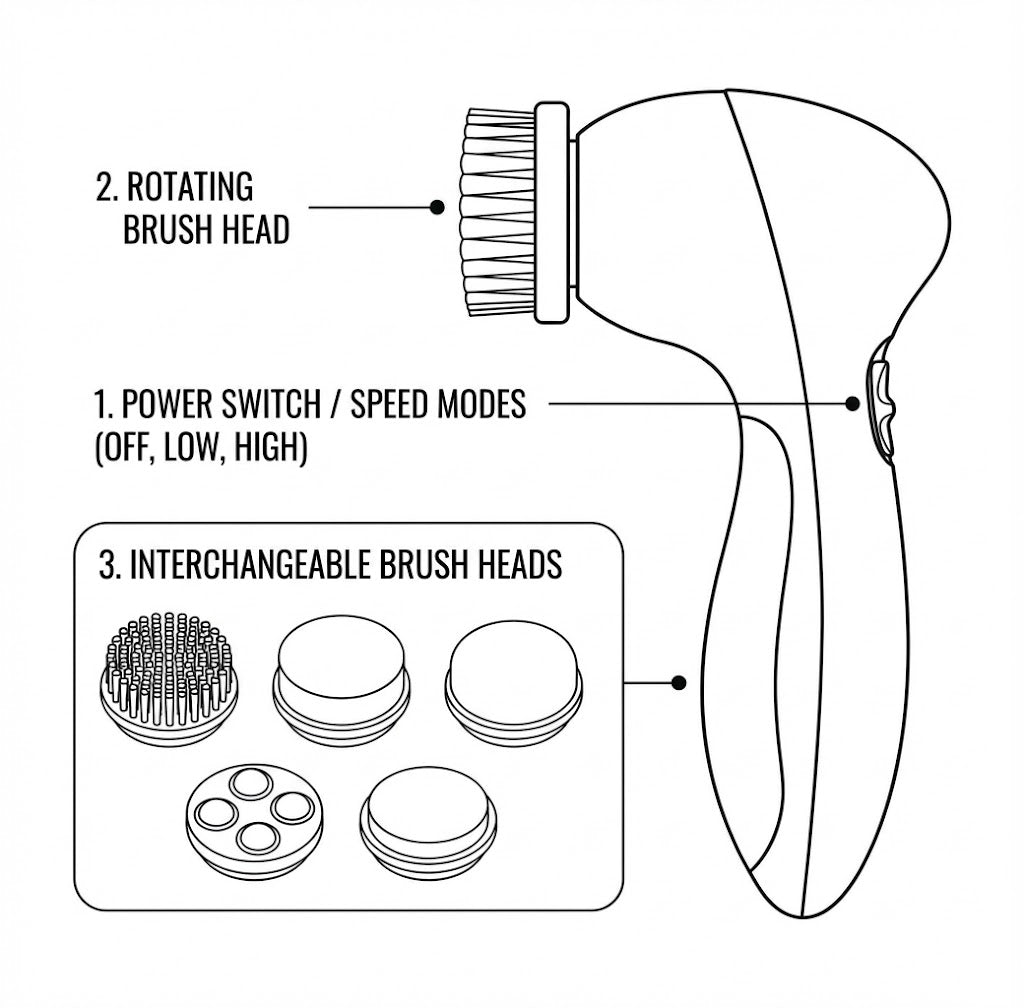 2. ROTATING BRUSH HEAD

1. POWER SWITCH / SPEED MODES (OFF, LOW, HIGH)

3. INTERCHANGEABLE BRUSH HEADS